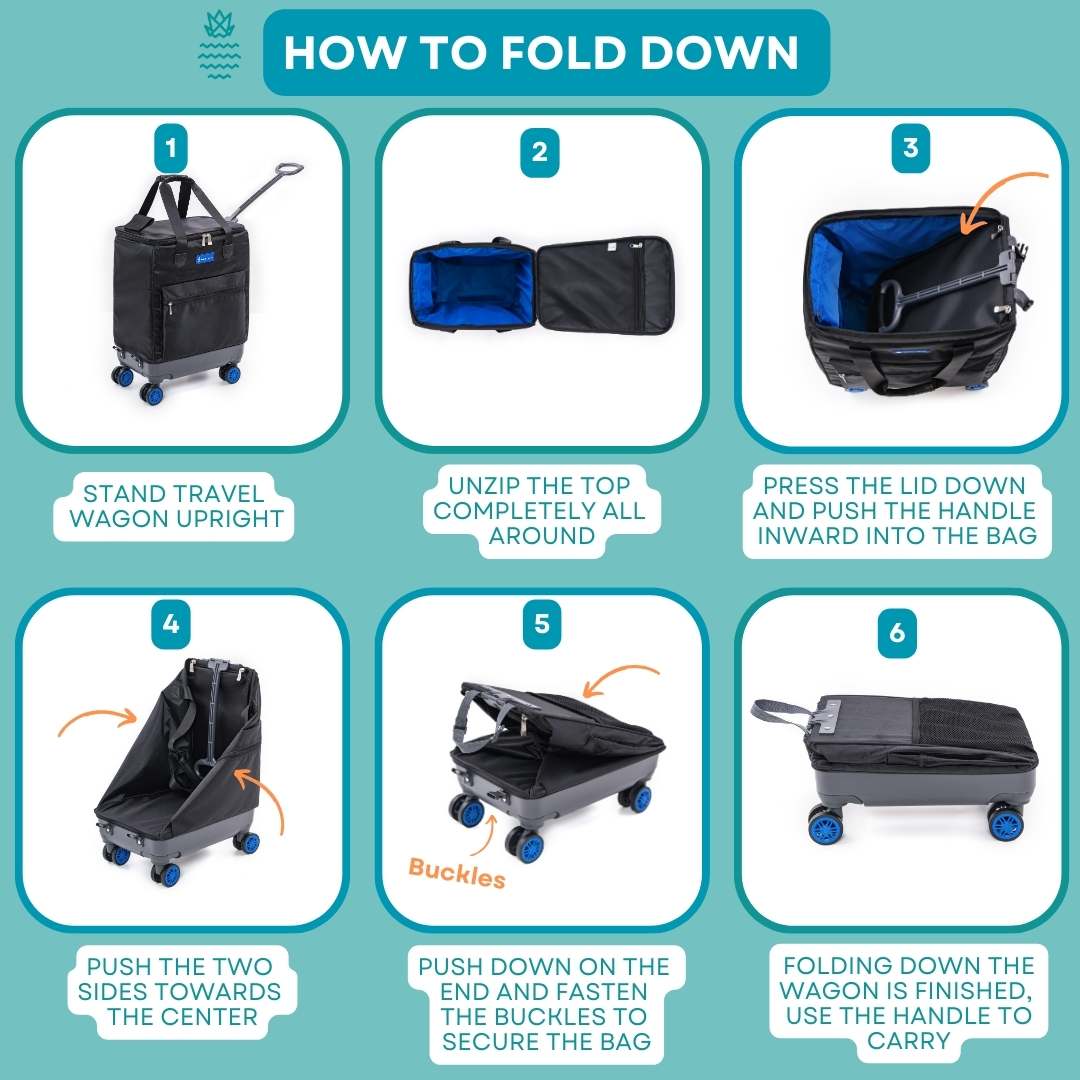 HOW TO FOLD DOWN

1

STAND TRAVEL WAGON UPRIGHT

2

UNZIP THE TOP COMPLETELY ALL AROUND

3

PRESS THE LID DOWN AND PUSH THE HANDLE INWARD INTO THE BAG

4

PUSH THE TWO SIDES TOWARDS THE CENTER

5

Buckles

PUSH DOWN ON THE END AND FASTEN THE BUCKLES TO SECURE THE BAG

6

FOLDING DOWN THE WAGON IS FINISHED, USE THE HANDLE TO CARRY