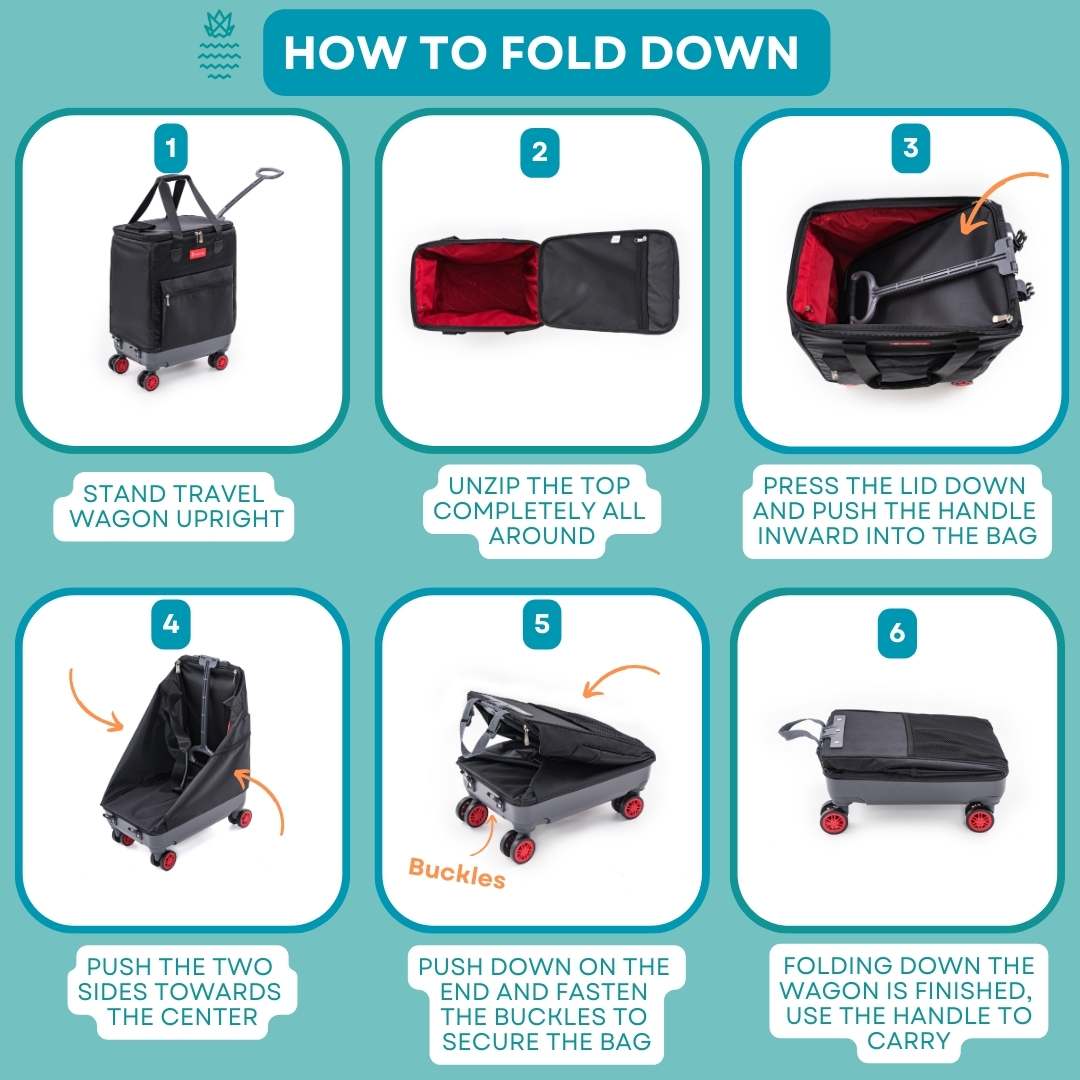 HOW TO FOLD DOWN

1

STAND TRAVEL WAGON UPRIGHT

2

UNZIP THE TOP COMPLETELY ALL AROUND

3

PRESS THE LID DOWN AND PUSH THE HANDLE INWARD INTO THE BAG

4

PUSH THE TWO SIDES TOWARDS THE CENTER

5

Buckles

PUSH DOWN ON THE END AND FASTEN THE BUCKLES TO SECURE THE BAG

6

FOLDING DOWN THE WAGON IS FINISHED, USE THE HANDLE TO CARRY