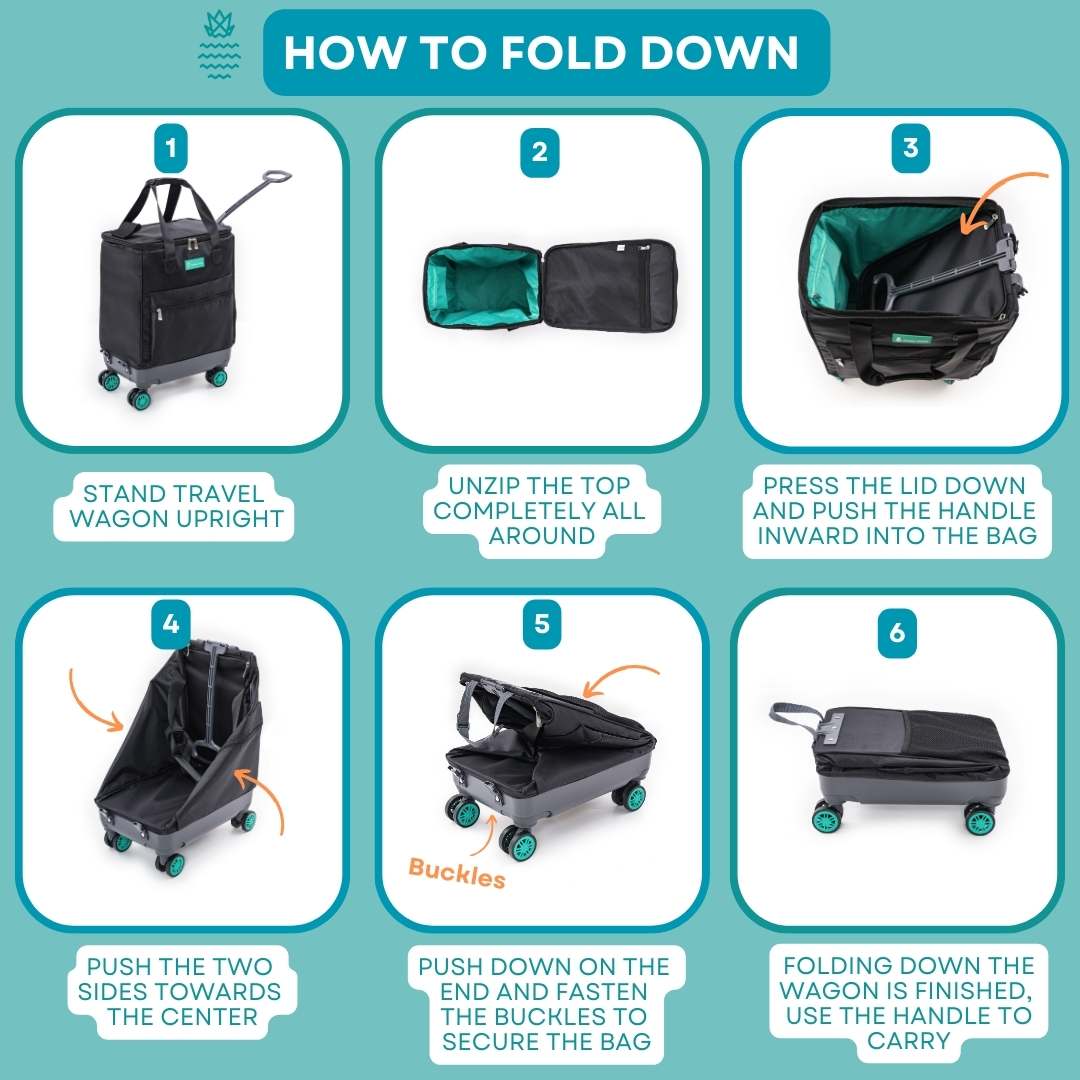 HOW TO FOLD DOWN

1

STAND TRAVEL WAGON UPRIGHT

2

UNZIP THE TOP COMPLETELY ALL AROUND

3

PRESS THE LID DOWN AND PUSH THE HANDLE INWARD INTO THE BAG

4

PUSH THE TWO SIDES TOWARDS THE CENTER

5

Buckles

PUSH DOWN ON THE END AND FASTEN THE BUCKLES TO SECURE THE BAG

6

FOLDING DOWN THE WAGON IS FINISHED, USE THE HANDLE TO CARRY